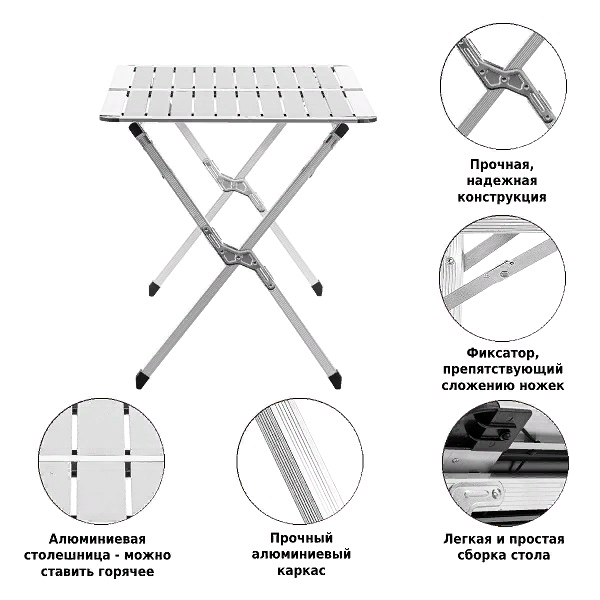 Прочная, надежная конструкция

Фиксатор, препятствующий сложению ножек

Алюминиевая столешница - можно ставить горячее

Прочный алюминиевый каркас

Легкая и простая сборка стола